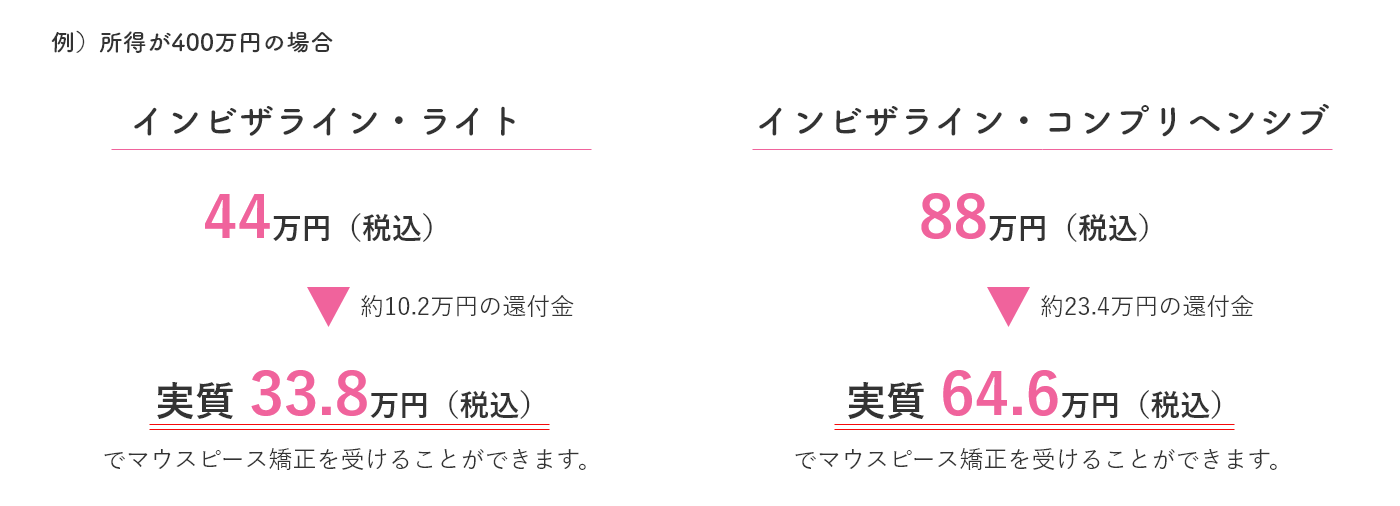 例）所得が400万円の場合

インビザライン・ライト

44万円（税込）

約10.2万円の還付金

実質 33.8万円（税込）

でマウスピース矯正を受けることができます。

インビザライン・コンプリヘンシブ

88万円（税込）

約23.4万円の還付金

実質 64.6万円（税込）

でマウスピース矯正を受けることができます。